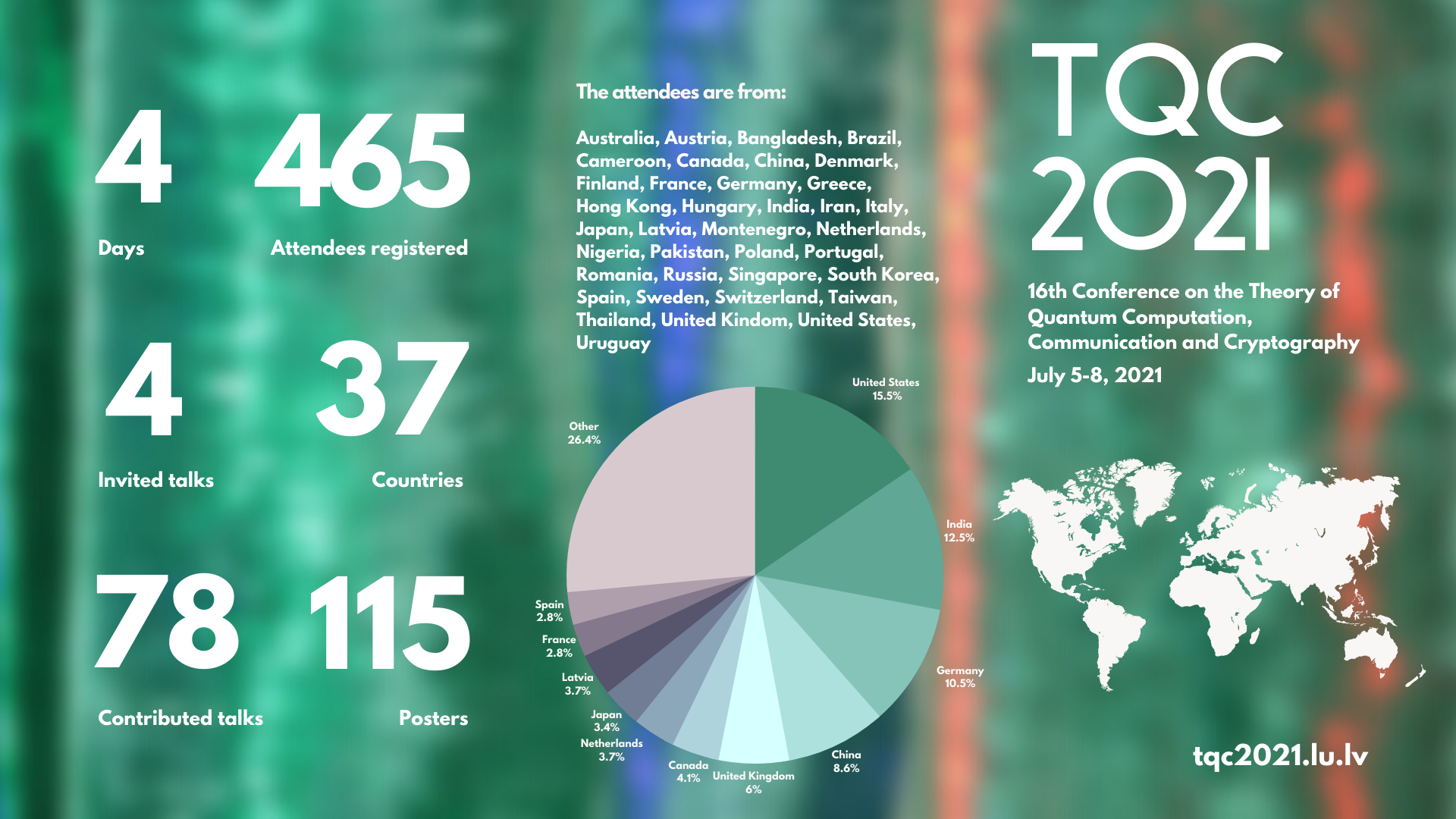 4
Days

465
Attendees registered

4
Invited talks

37
Countries

78
Contributed talks

115
Posters

The attendees are from:

Australia, Austria, Bangladesh, Brazil, Cameroon, Canada, China, Denmark, Finland, France, Germany, Greece, Hong Kong, Hungary, India, Iran, Italy, Japan, Latvia, Montenegro, Netherlands, Nigeria, Pakistan, Poland, Portugal, Romania, Russia, Singapore, South Korea, Spain, Sweden, Switzerland, Taiwan, Thailand, United Kindom, United States, Uruguay

United States
15.5%

India
12.5%

Germany
10.5%

China
8.6%

United Kingdom
6%

Canada
4.1%

Netherlands
3.7%

Japan
3.4%

Latvia
3.7%

France
2.8%

Spain
2.8%

Other
26.4%

TQC
2021

16th Conference on the Theory of Quantum Computation, Communication and Cryptography

July 5-8, 2021

tqc2021.lu.lv